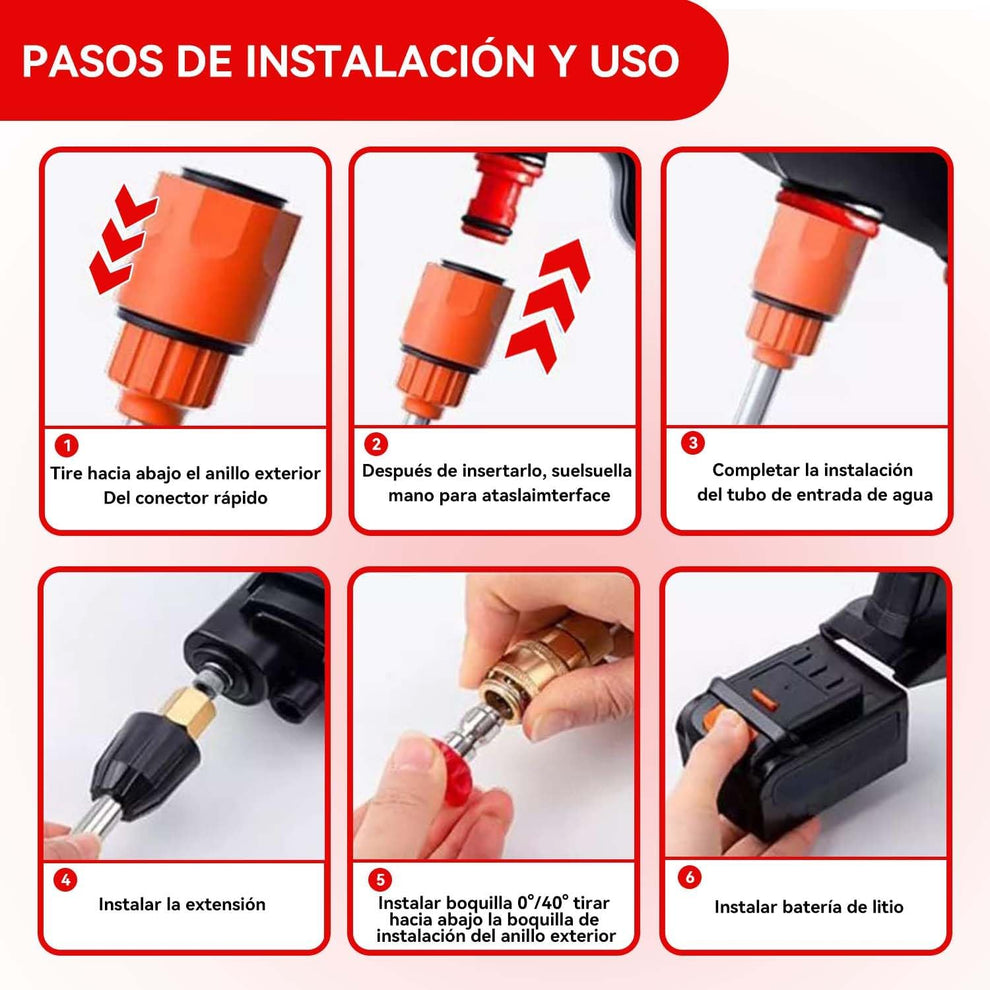 PASOS DE INSTALACIÓN Y USO

1
Tire hacia abajo el anillo exterior Del conector rápido

2
Después de insertarlo, suelsuella mano para ataslaimterface

3
Completar la instalación del tubo de entrada de agua

4
Instalar la extensión

5
Instalar boquilla 0°/40° tirar hacia abajo la boquilla de instalación del anillo exterior

6
Instalar batería de litio